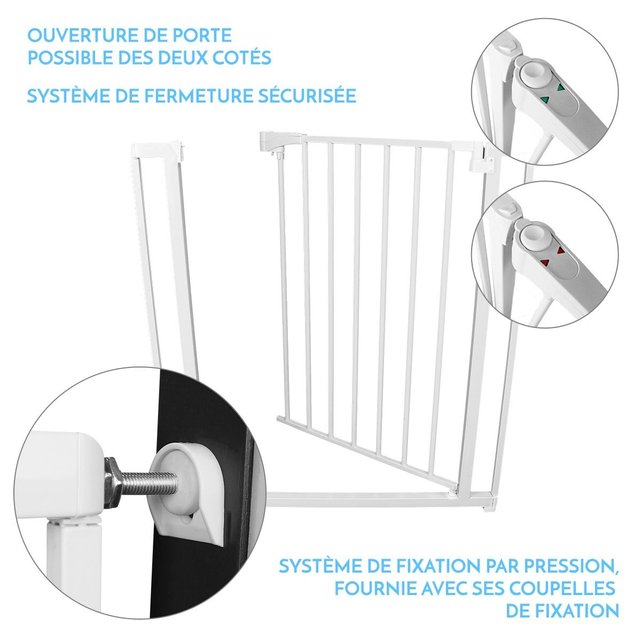 OUVERTURE DE PORTE POSSIBLE DES DEUX COTÉS

SYSTÈME DE FERMETURE SÉCURISÉE

SYSTÈME DE FIXATION PAR PRESSION, FOURNIE AVEC SES COUPELLES DE FIXATION