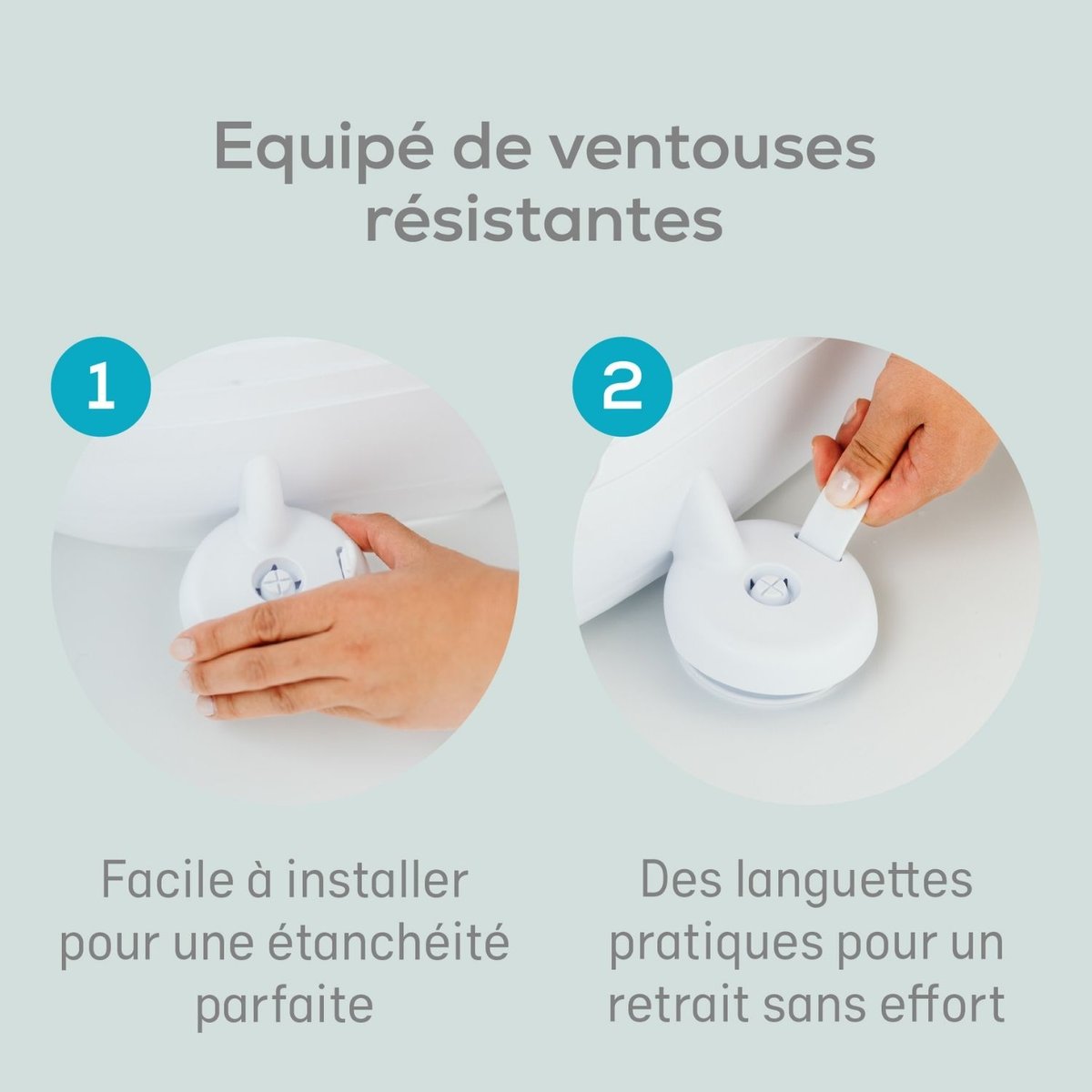 Equipé de ventouses résistantes

1

Facile à installer pour une étanchéité parfaite

2

Des languettes pratiques pour un retrait sans effort