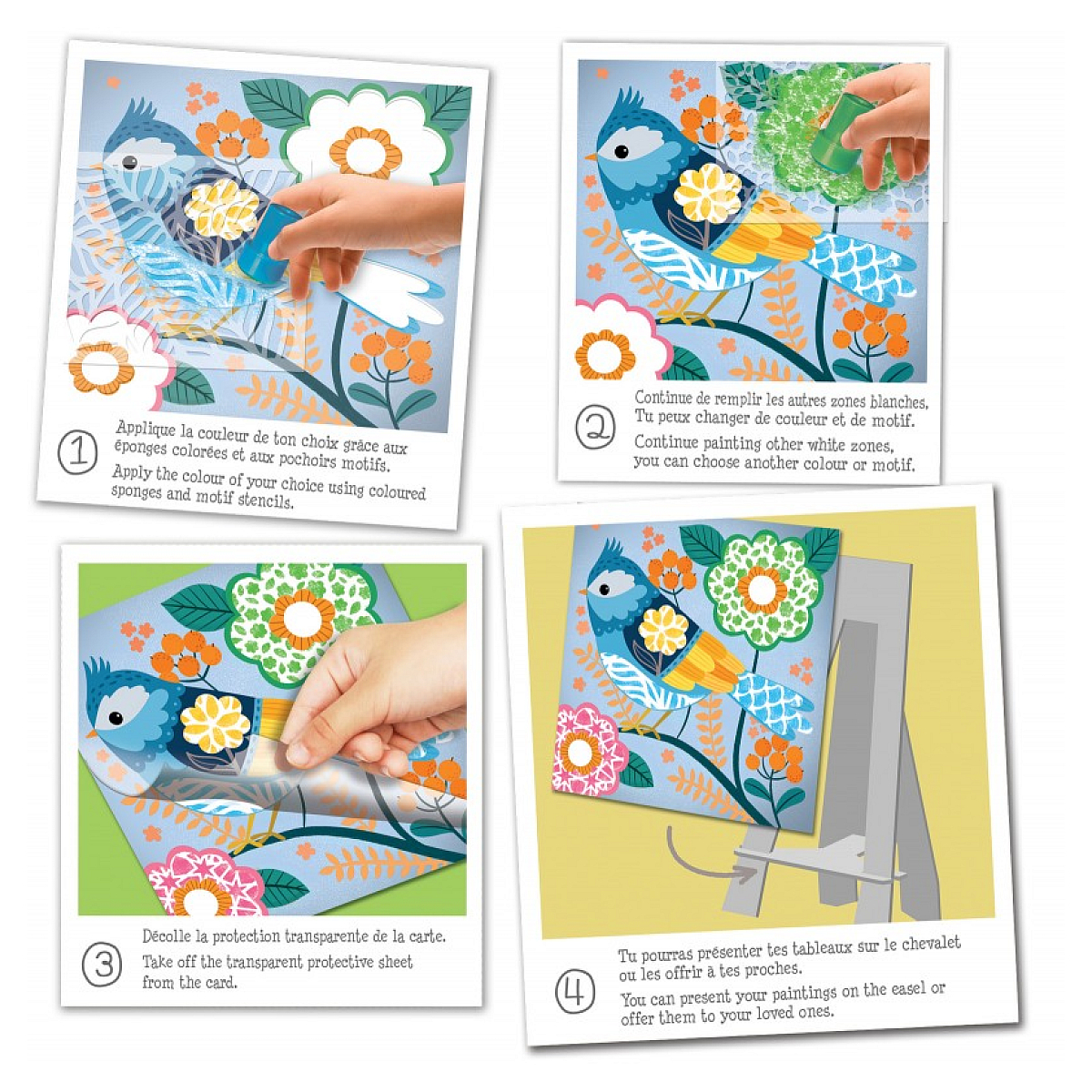 1 Applique la couleur de ton choix grâce aux éponges colorées et aux pochoirs motifs.

Apply the colour of your choice using coloured sponges and motif stencils.

2 Continue de remplir les autres zones blanches. Tu peux changer de couleur et de motif.

Continue painting other white zones, you can choose another colour or motif.

3 Décolle la protection transparente de la carte.

Take off the transparent protective sheet from the card.

4 Tu pourras présenter tes tableaux sur le chevalet ou les offrir à tes proches.

You can present your paintings on the easel or offer them to your loved ones.