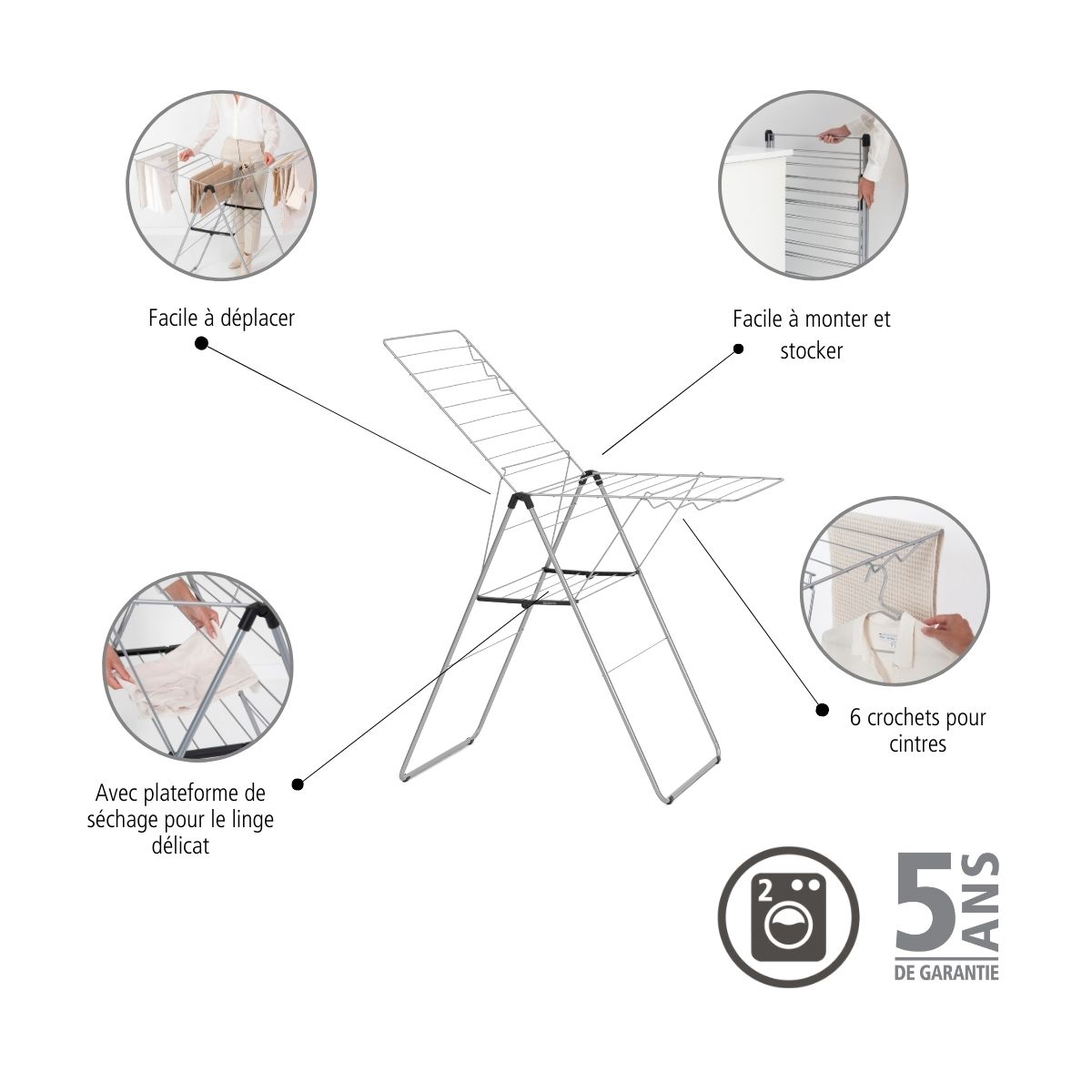 Facile à déplacer

Facile à monter et stocker

6 crochets pour cintres

Avec plateforme de séchage pour le linge délicat

2

5 ANS
DE GARANTIE