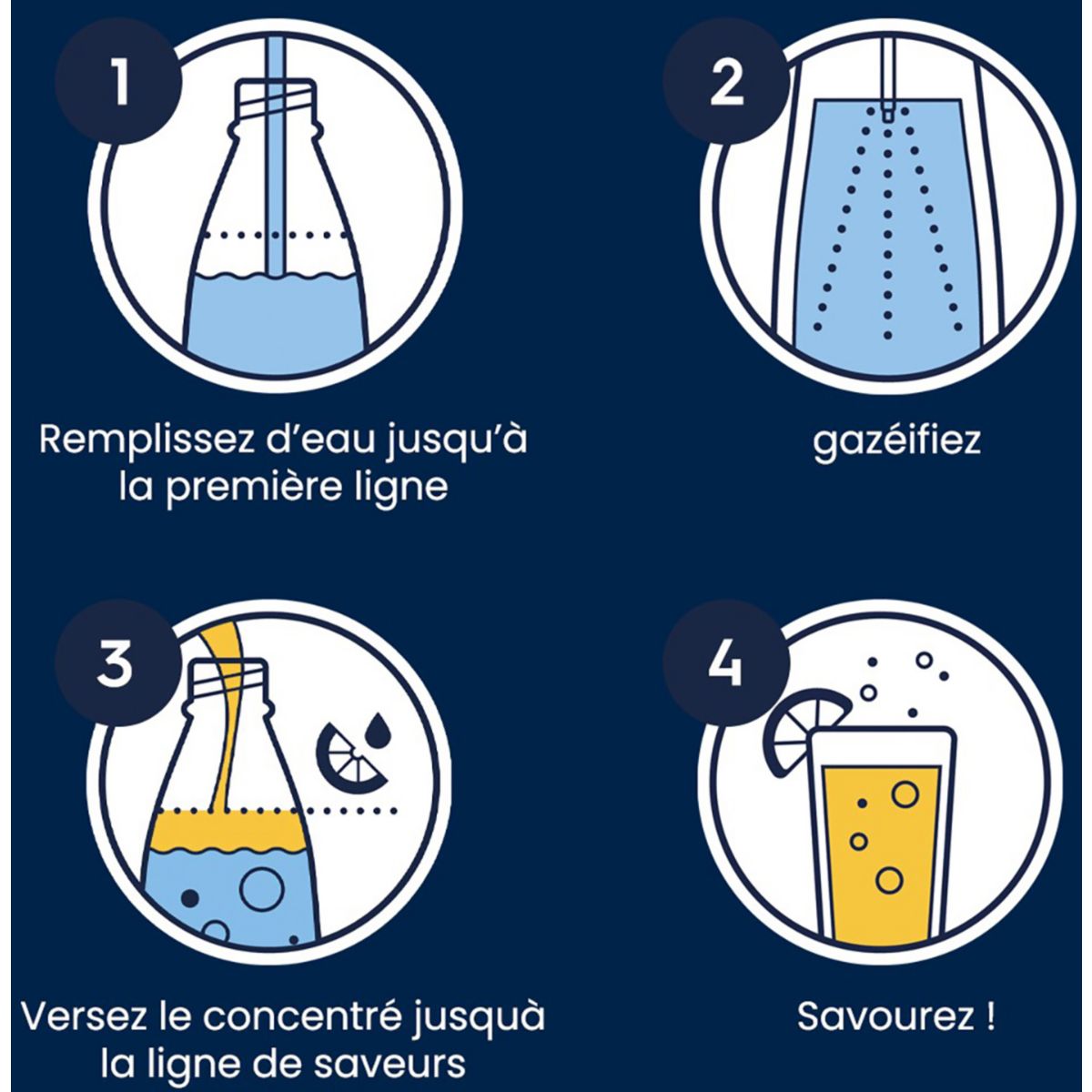 1

Remplissez d'eau jusqu'à la première ligne

2

gazéifiez

3

Versez le concentré jusquà la ligne de saveurs

4

Savourez !