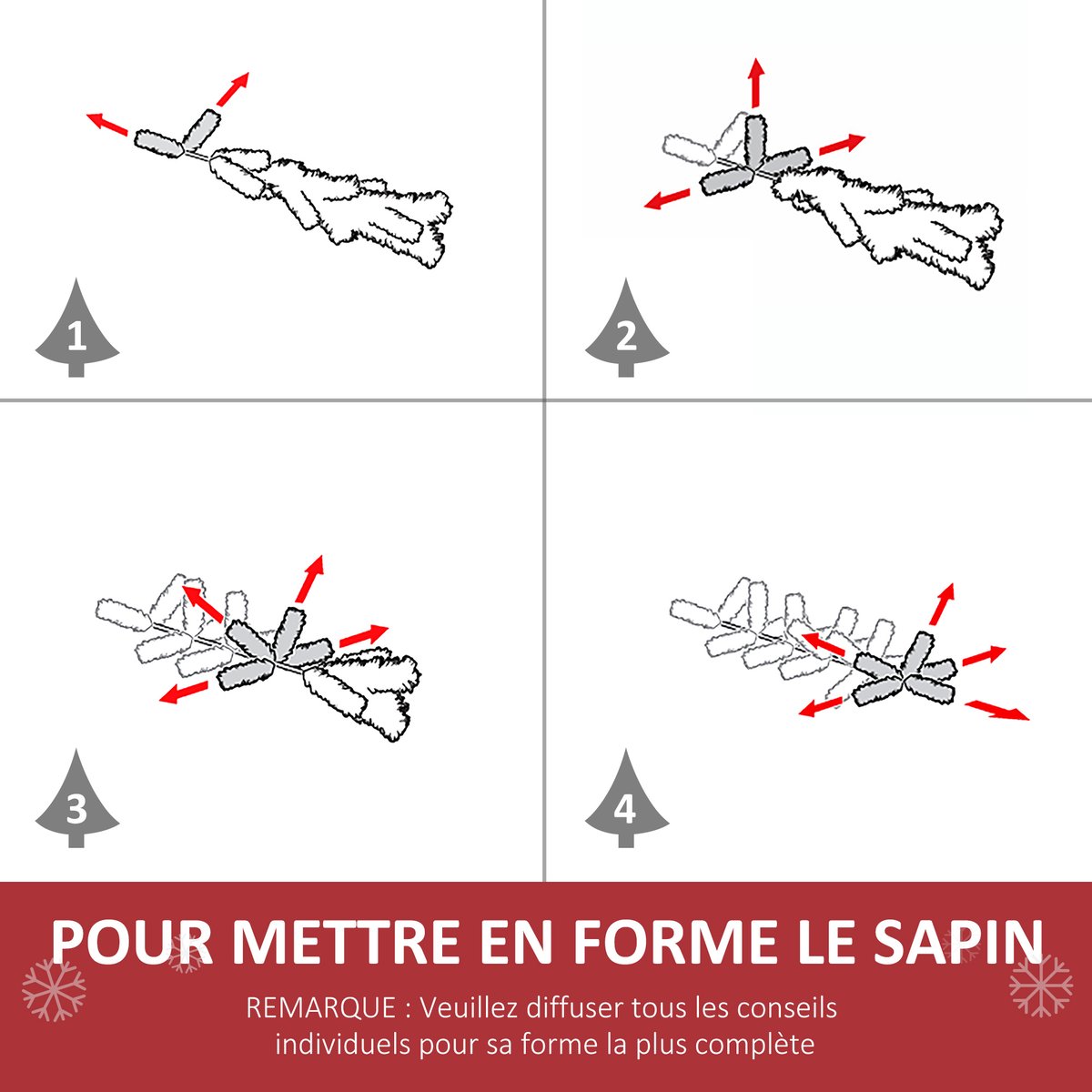 1

2

3

4

POUR METTRE EN FORME LE SAPIN

REMARQUE : Veuillez diffuser tous les conseils individuels pour sa forme la plus complète