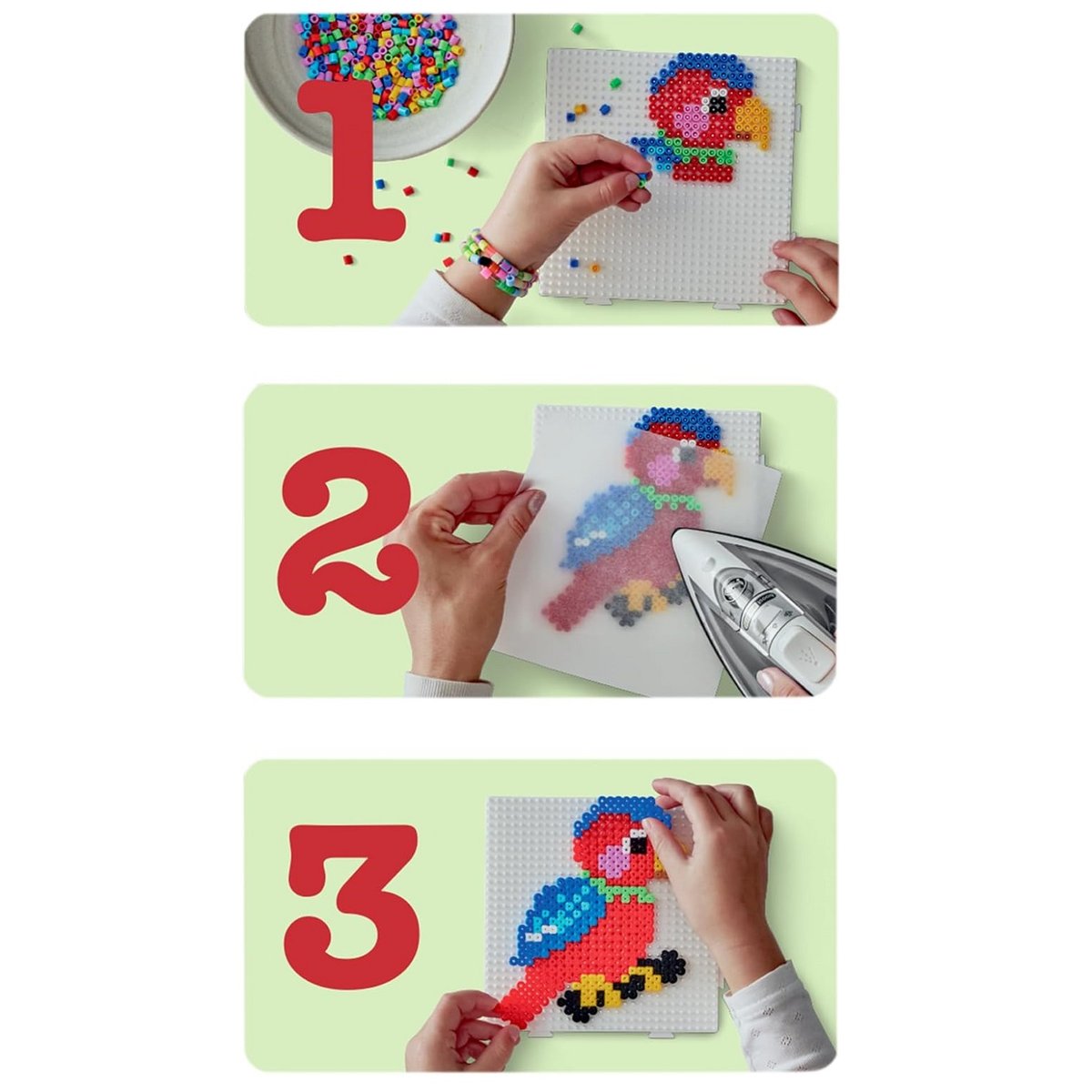 1

2

3