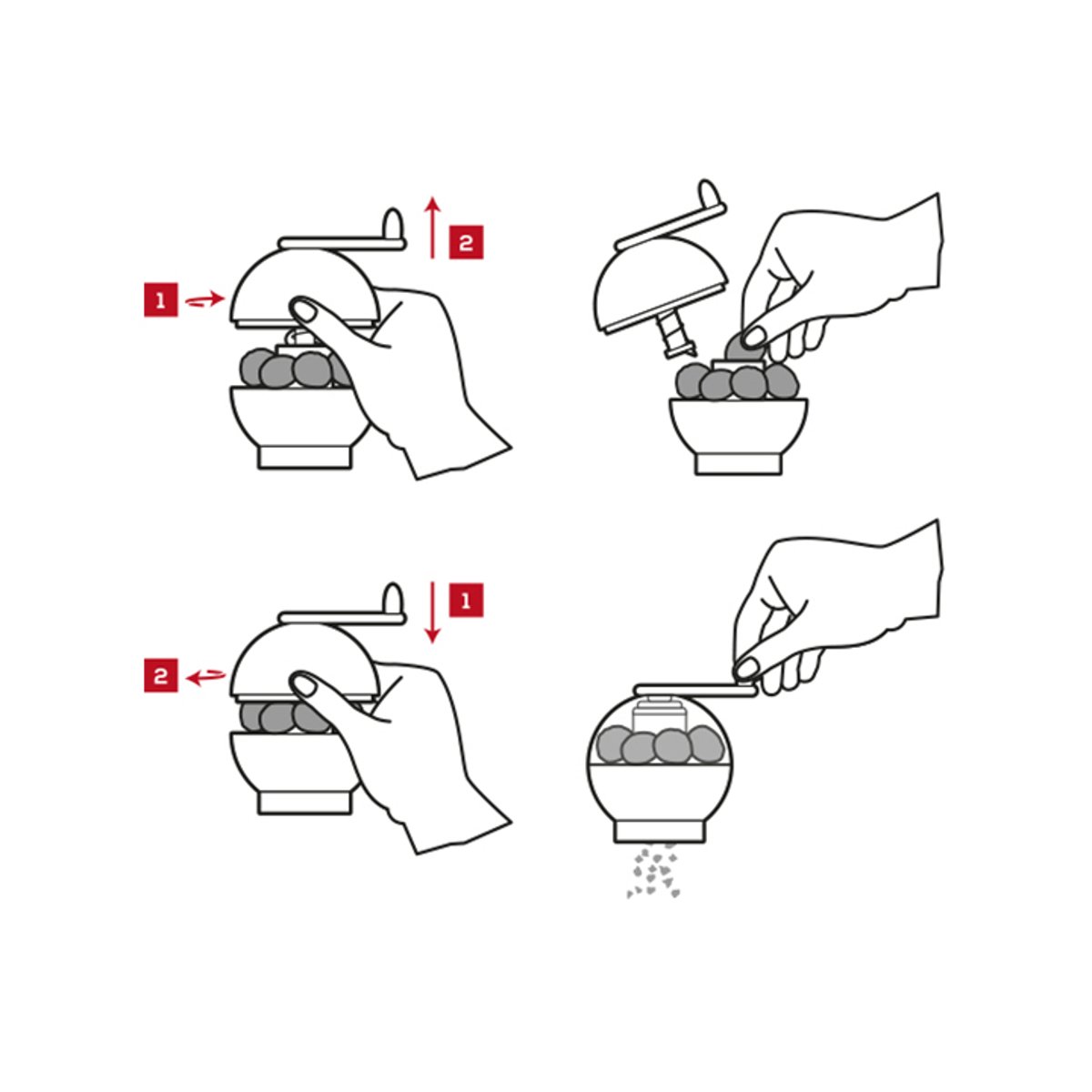 2
1
1
2