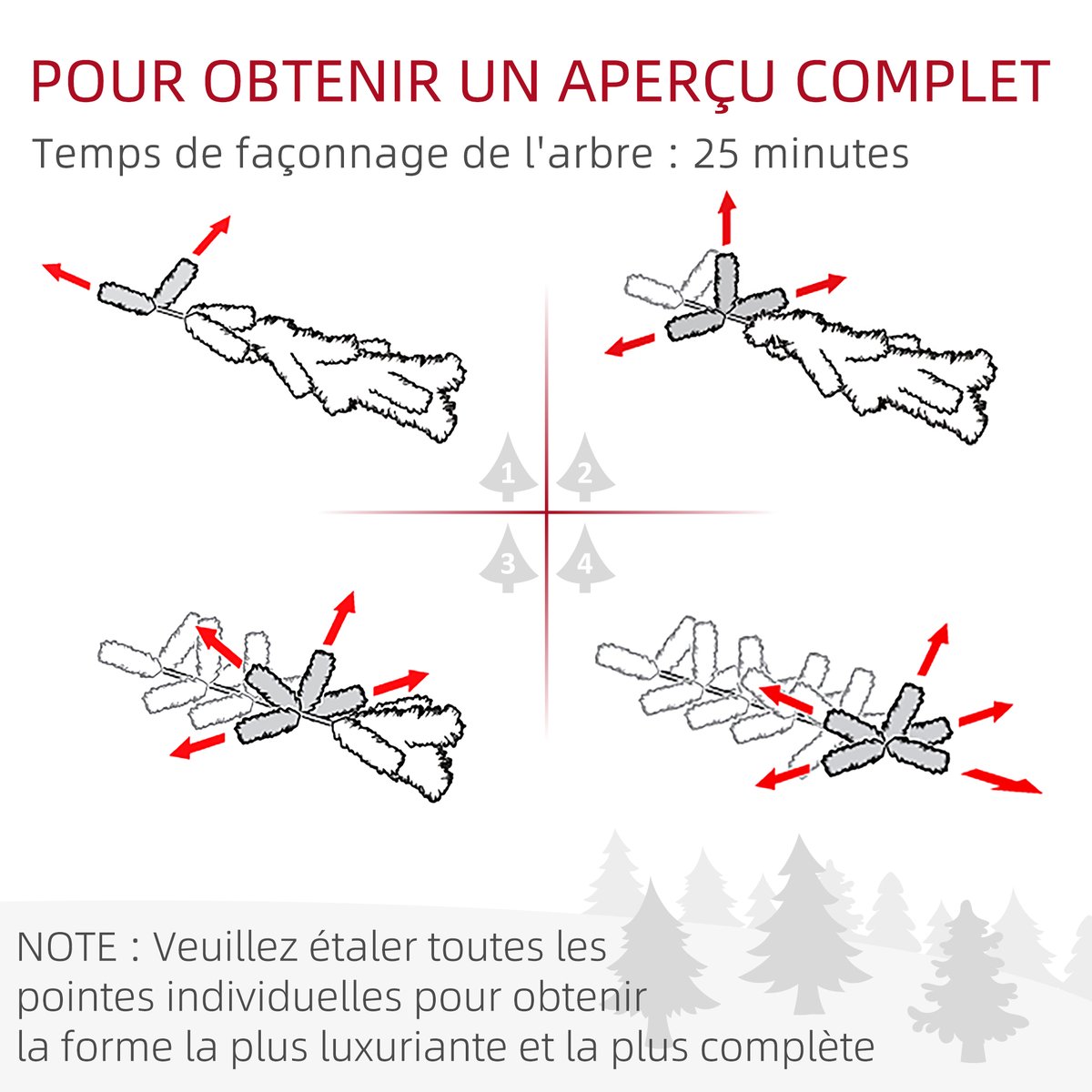 POUR OBTENIR UN APERÇU COMPLET

Temps de façonnage de l'arbre : 25 minutes

1 2

3 4

NOTE : Veuillez étaler toutes les pointes individuelles pour obtenir la forme la plus luxuriante et la plus complète