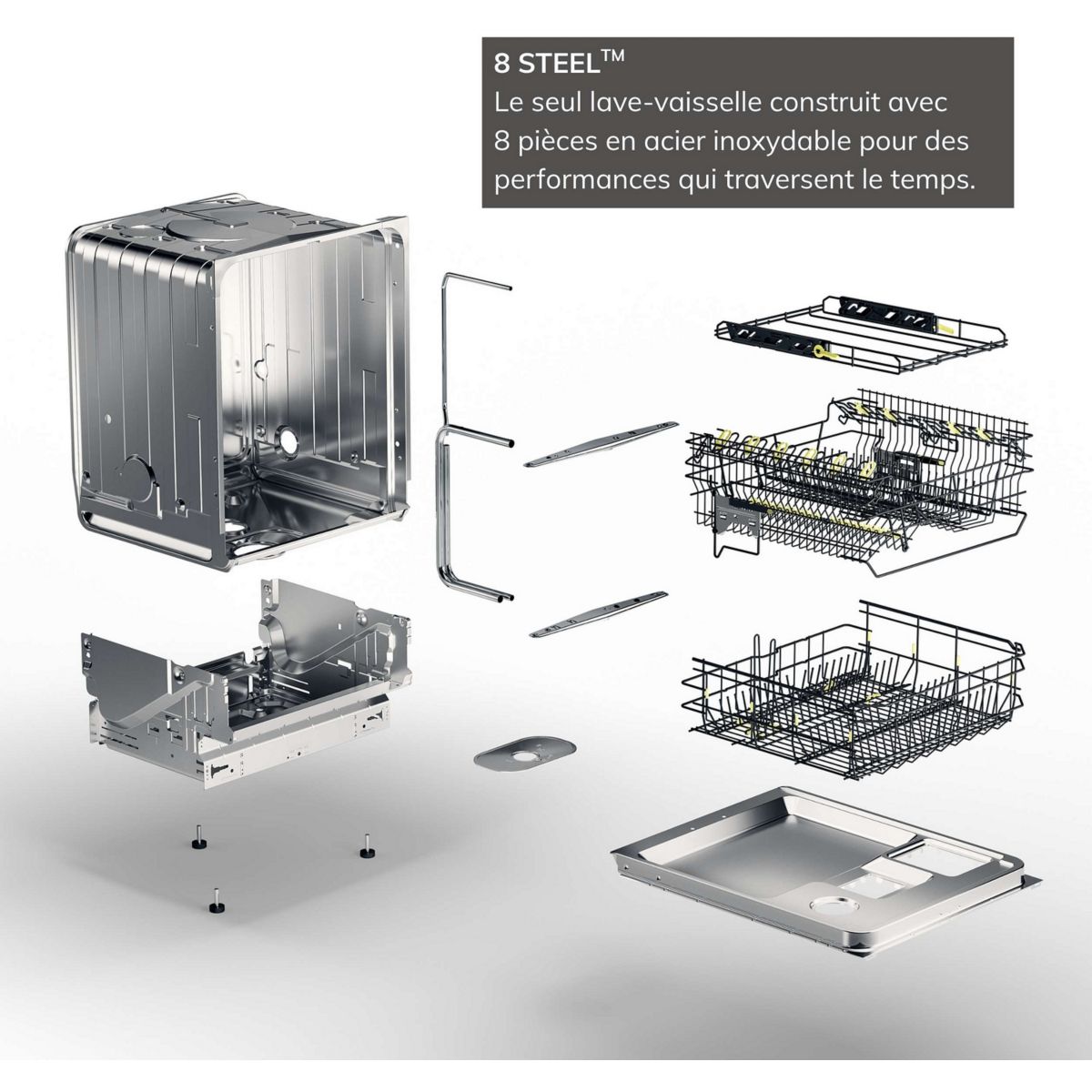 8 STEEL™
Le seul lave-vaisselle construit avec 8 pièces en acier inoxydable pour des performances qui traversent le temps.