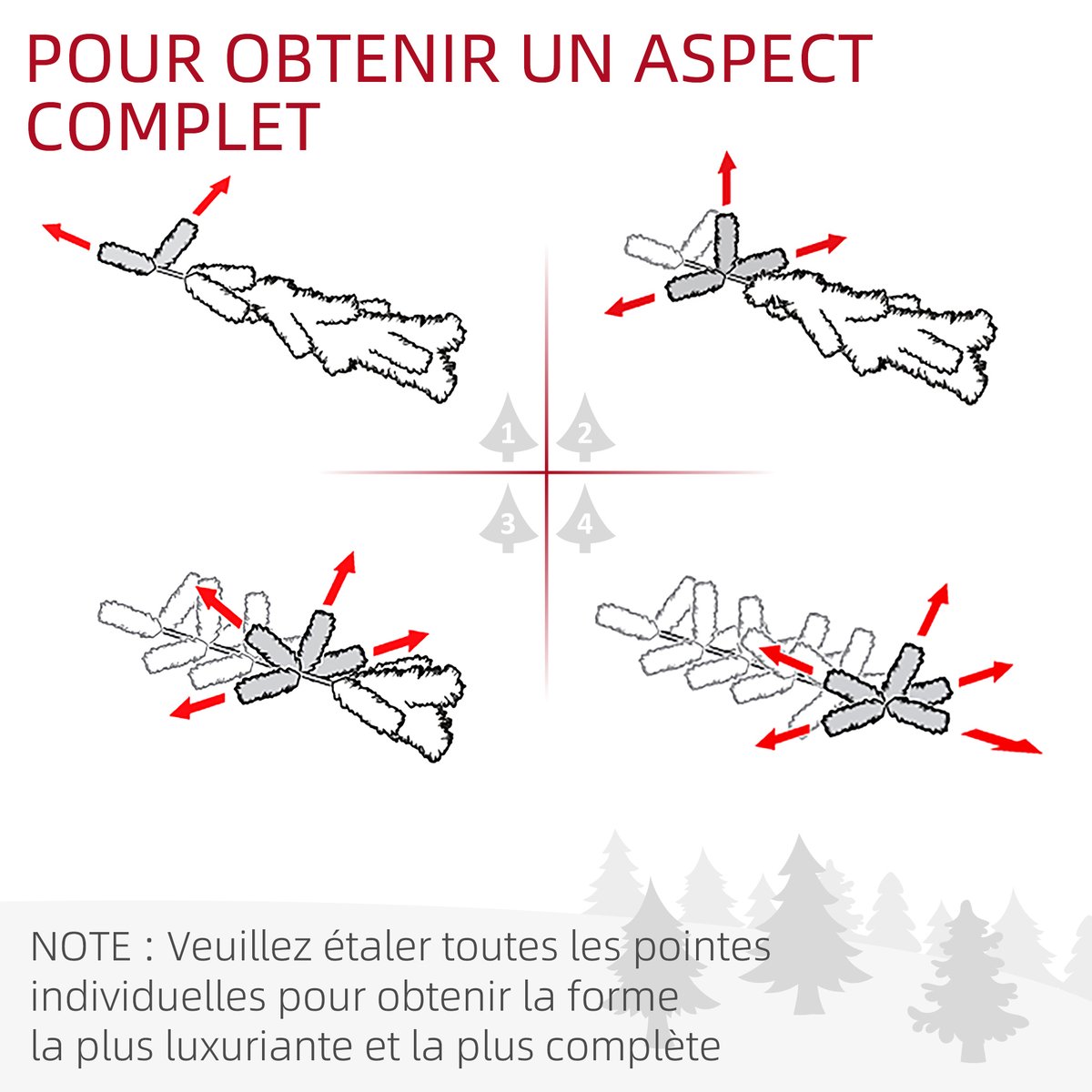 POUR OBTENIR UN ASPECT COMPLET

1
2
3
4

NOTE : Veuillez étaler toutes les pointes individuelles pour obtenir la forme la plus luxuriante et la plus complète