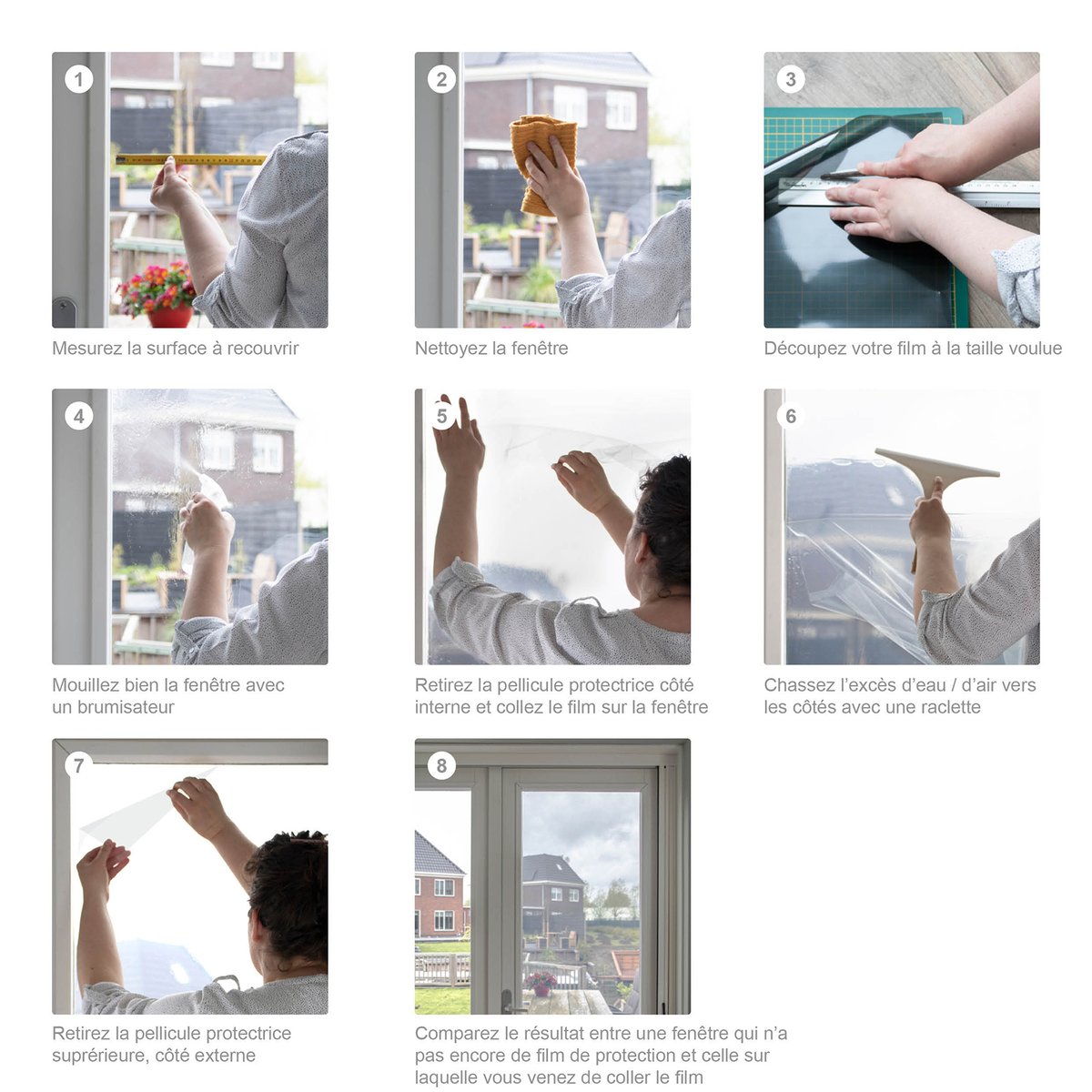 1

Mesurez la surface à recouvrir

2

Nettoyez la fenêtre

3

Découpez votre film à la taille voulue

4

Mouillez bien la fenêtre avec un brumisateur

5

Retirez la pellicule protectrice côté interne et collez le film sur la fenêtre

6

Chassez l'excès d'eau / d'air vers les côtés avec une raclette

7

Retirez la pellicule protectrice suprérieure, côté externe

8

Comparez le résultat entre une fenêtre qui n'a pas encore de film de protection et celle sur laquelle vous venez de coller le film